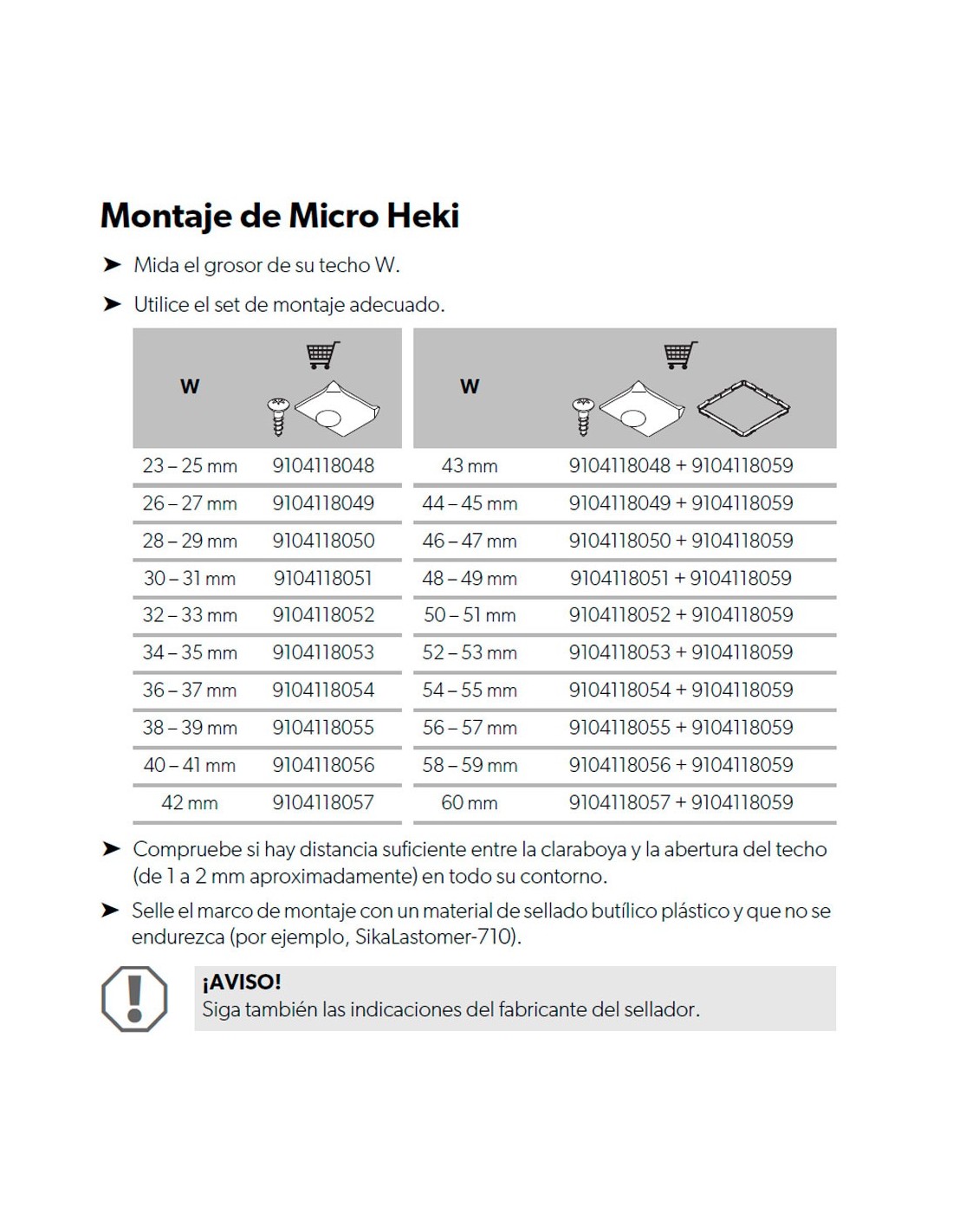 Montaje de Micro Heki

➤ Mida el grosor de su techo W.

➤ Utilice el set de montaje adecuado.

| W | |
|---|---|
| 23 – 25 mm | 9104118048 |
| 26 – 27 mm | 9104118049 |
| 28 – 29 mm | 9104118050 |
| 30 – 31 mm | 9104118051 |
| 32 – 33 mm | 9104118052 |
| 34 – 35 mm | 9104118053 |
| 36 – 37 mm | 9104118054 |
| 38 – 39 mm | 9104118055 |
| 40 – 41 mm | 9104118056 |
| 42 mm | 9104118057 |

| W | |
|---|---|
| 43 mm | 9104118048 + 9104118059 |
| 44 – 45 mm | 9104118049 + 9104118059 |
| 46 – 47 mm | 9104118050 + 9104118059 |
| 48 – 49 mm | 9104118051 + 9104118059 |
| 50 – 51 mm | 9104118052 + 9104118059 |
| 52 – 53 mm | 9104118053 + 9104118059 |
| 54 – 55 mm | 9104118054 + 9104118059 |
| 56 – 57 mm | 9104118055 + 9104118059 |
| 58 – 59 mm | 9104118056 + 9104118059 |
| 60 mm | 9104118057 + 9104118059 |

➤ Compruebe si hay distancia suficiente entre la claraboya y la abertura del techo (de 1 a 2 mm aproximadamente) en todo su contorno.

➤ Selle el marco de montaje con un material de sellado butílico plástico y que no se endurezca (por ejemplo, SikaLastomer-710).

¡AVISO!
Siga también las indicaciones del fabricante del sellador.